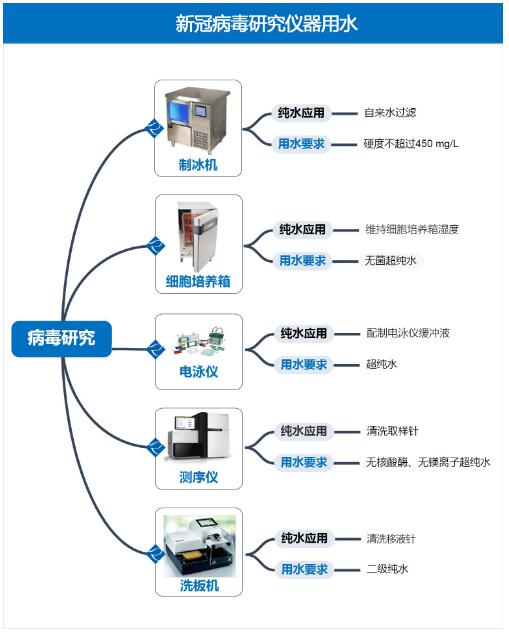 新冠病毒研究仪器用水

病毒研究

制冰机
纯水应用 自来水过滤
用水要求 硬度不超过450 mg/L

细胞培养箱
纯水应用 维持细胞培养箱湿度
用水要求 无菌超纯水

电泳仪
纯水应用 配制电泳仪缓冲液
用水要求 超纯水

测序仪
纯水应用 清洗取样针
用水要求 无核酸酶、无镁离子超纯水

洗板机
纯水应用 清洗移液针
用水要求 二级纯水