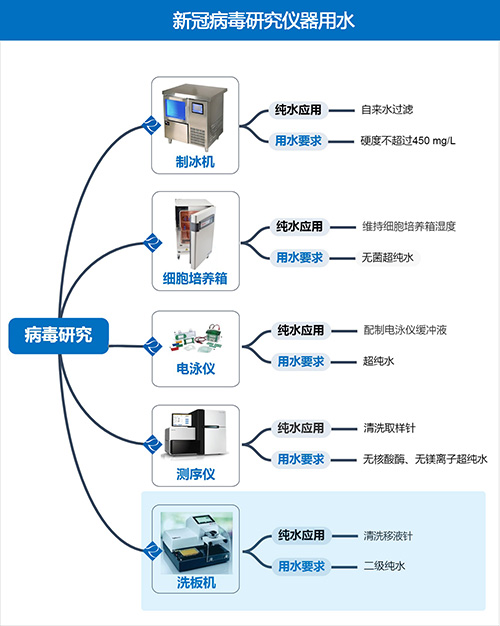 新冠病毒研究仪器用水

病毒研究

制冰机
纯水应用
自来水过滤
用水要求
硬度不超过450 mg/L

细胞培养箱
纯水应用
维持细胞培养箱湿度
用水要求
无菌超纯水

电泳仪
纯水应用
配制电泳仪缓冲液
用水要求
超纯水

测序仪
纯水应用
清洗取样针
用水要求
无核酸酶、无镁离子超纯水

洗板机
纯水应用
清洗移液针
用水要求
二级纯水